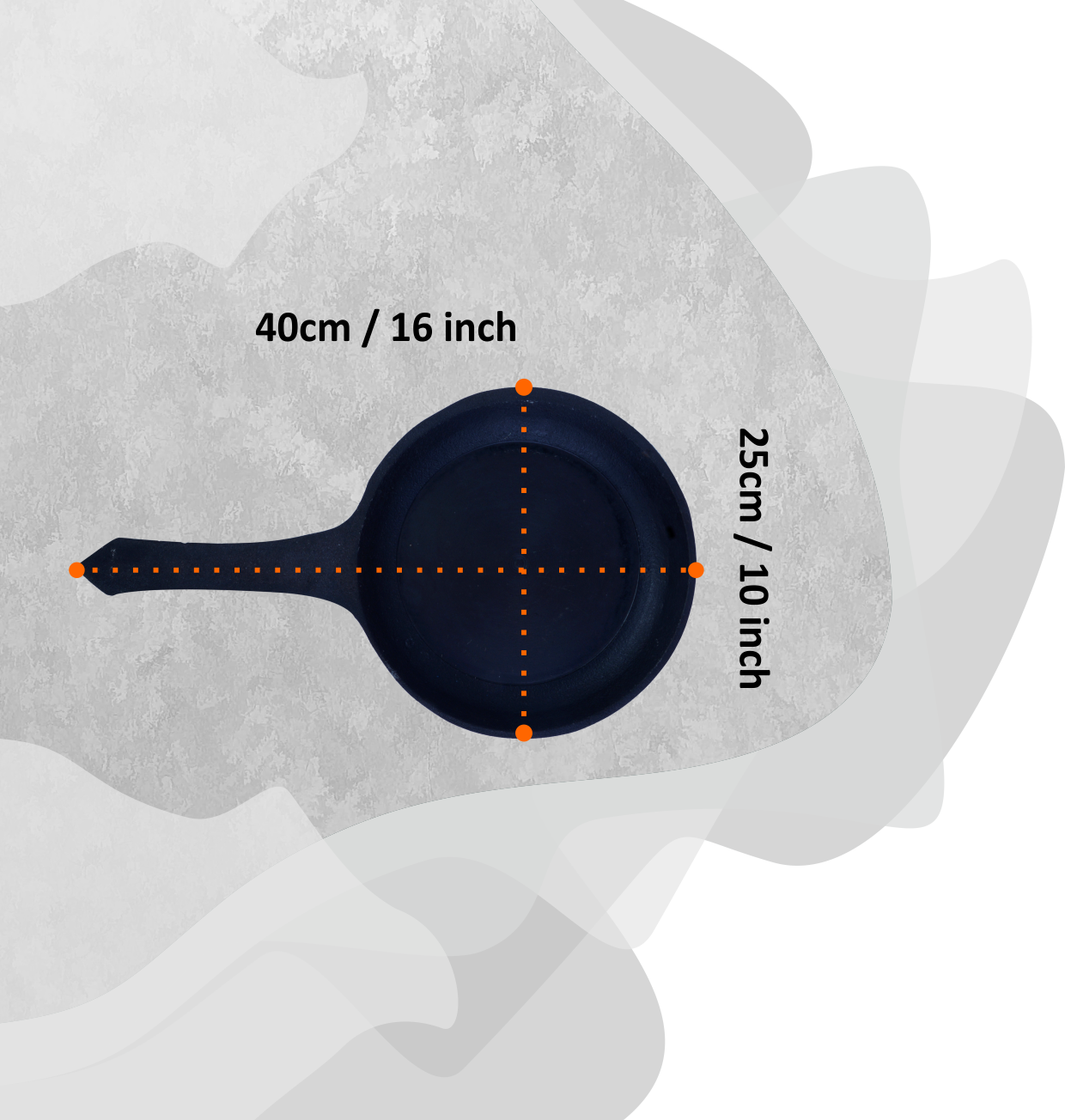 40cm / 16 inch

25cm / 10 inch