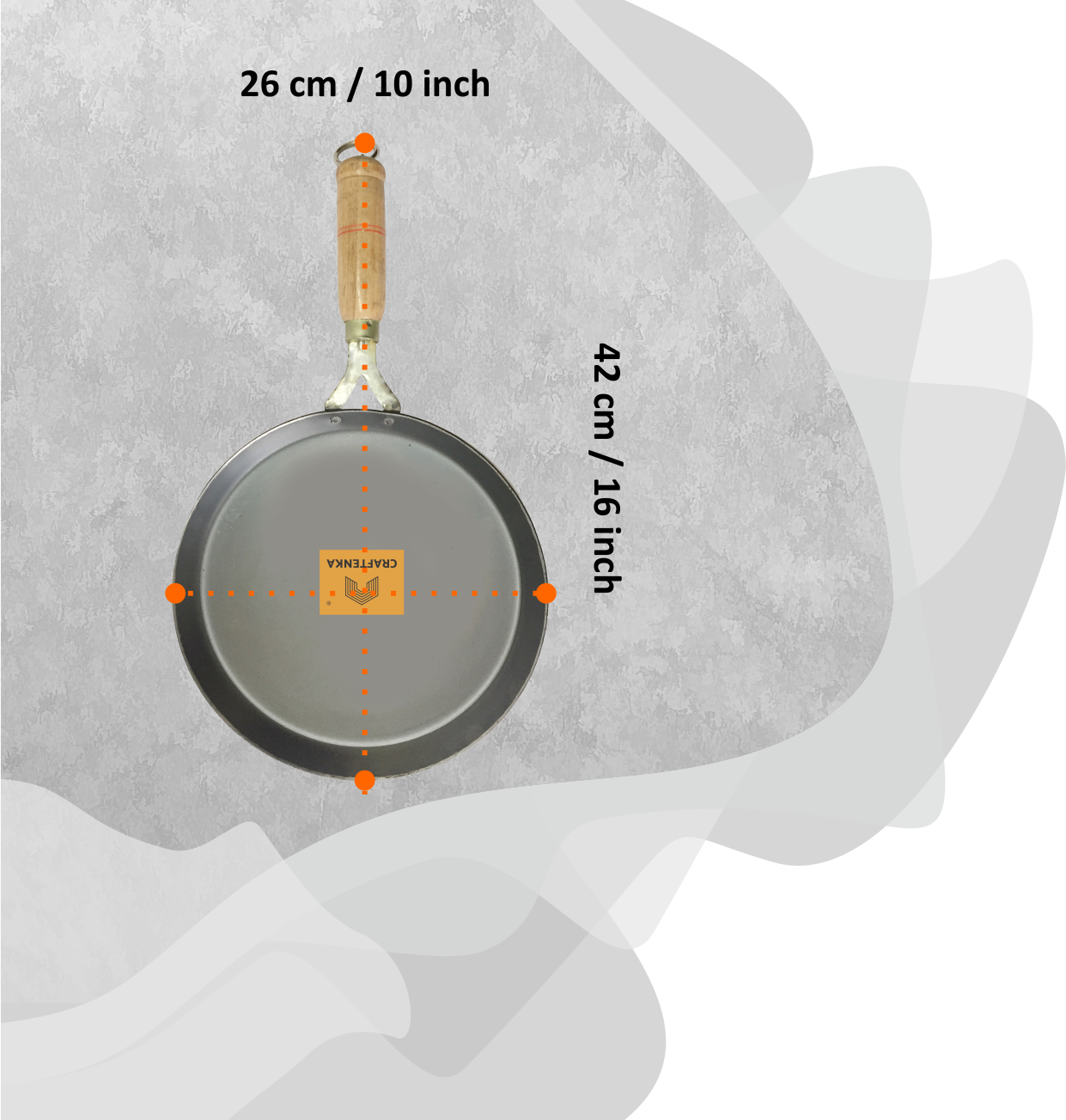 26 cm / 10 inch

42 cm / 16 inch

CRAFTENKA