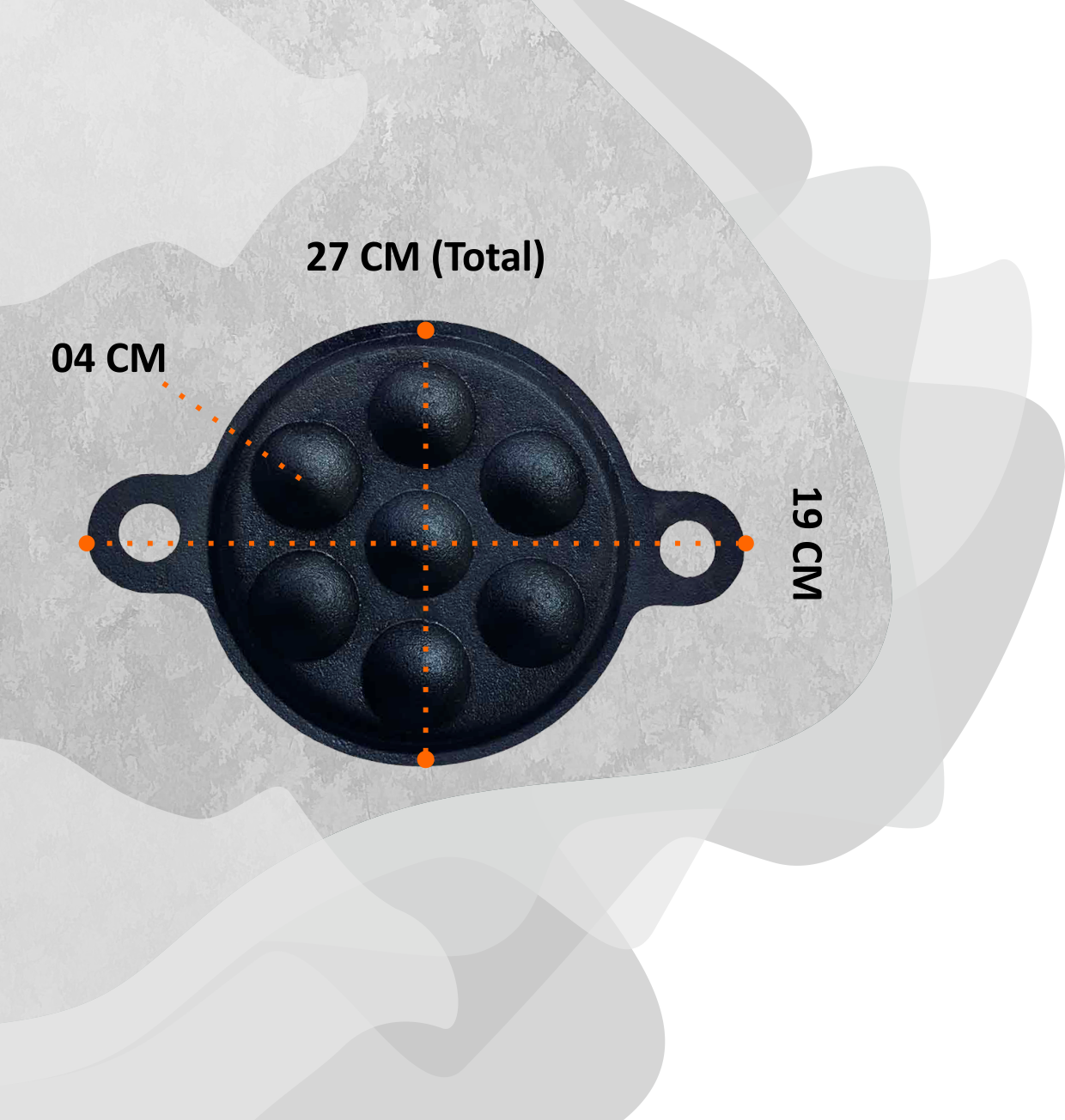 27 CM (Total)

04 CM

19 CM