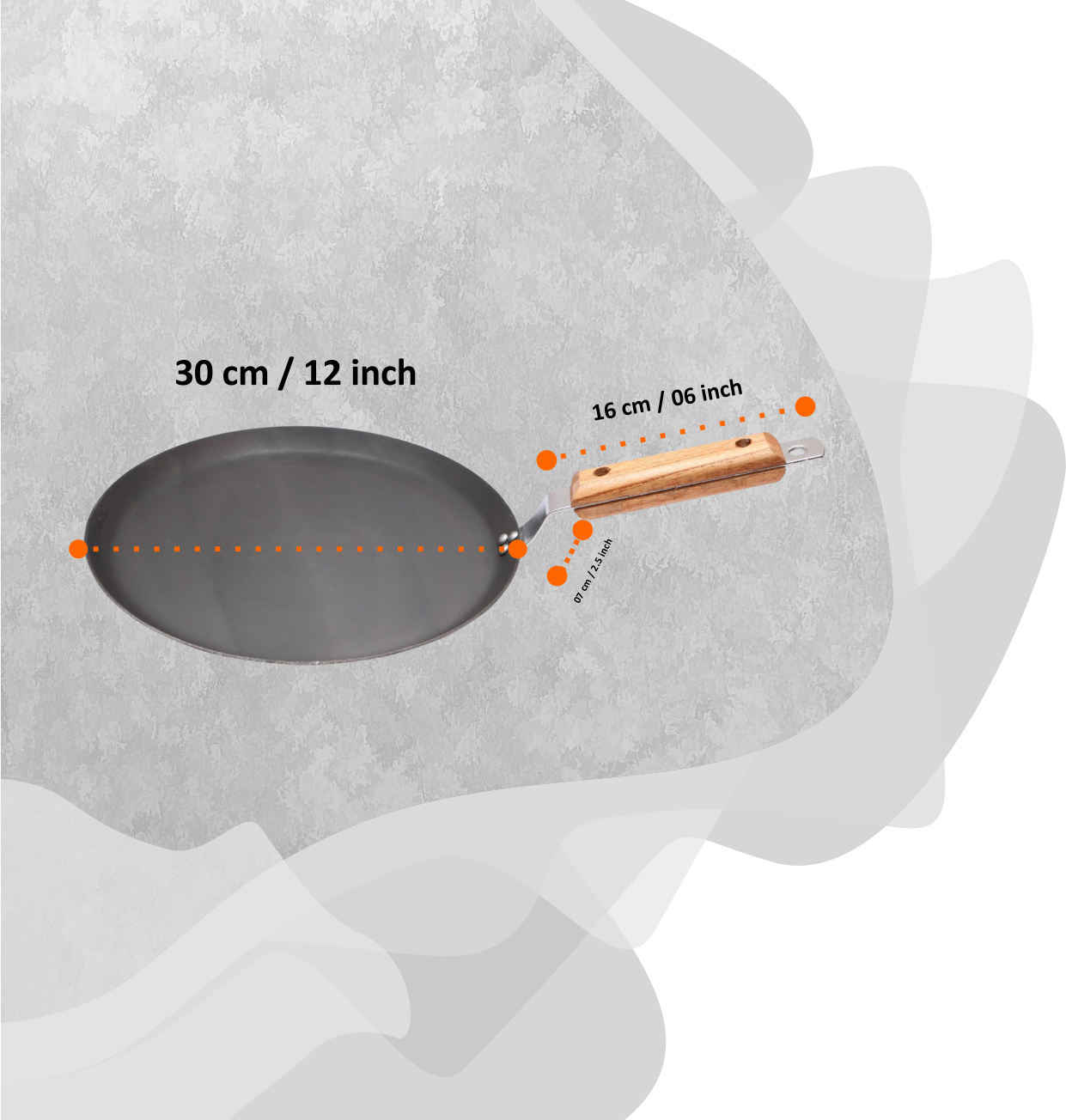 30 cm / 12 inch

16 cm / 06 inch

07 cm / 2.5 inch