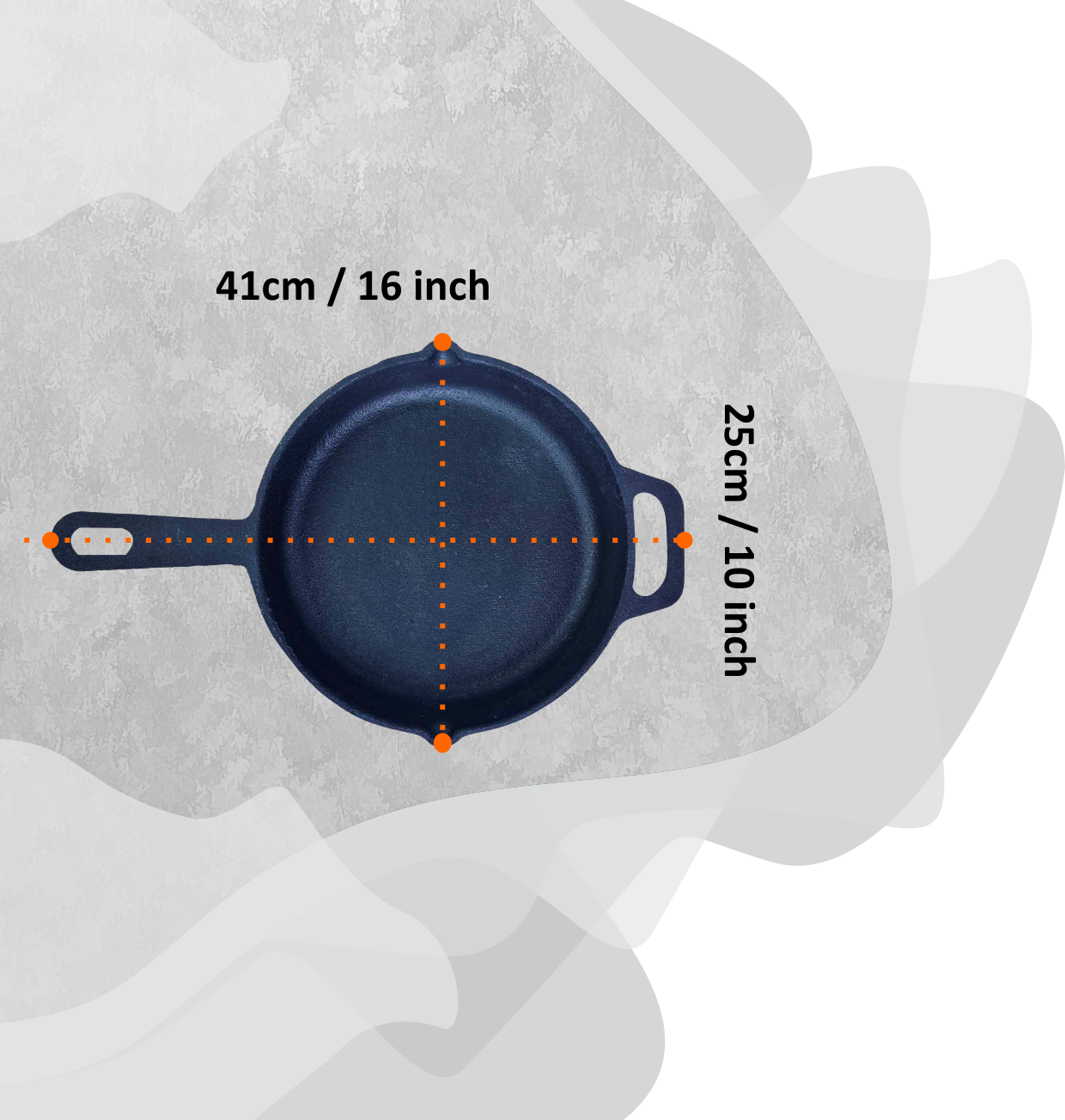 41cm / 16 inch

25cm / 10 inch